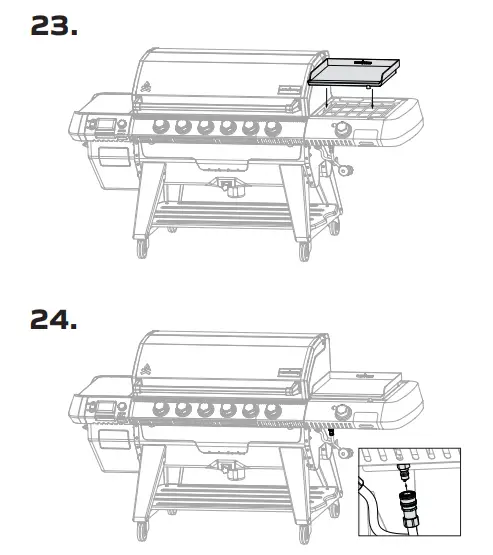 23.

24.