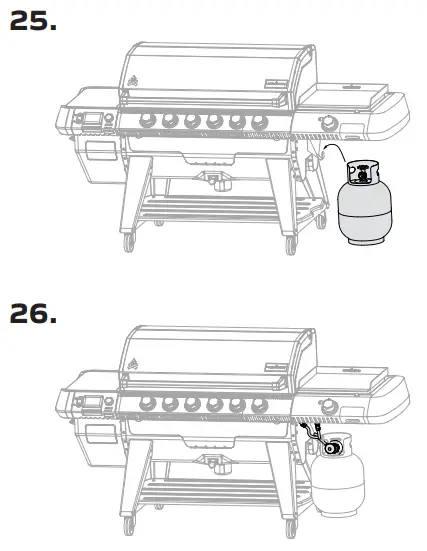 25.

26.