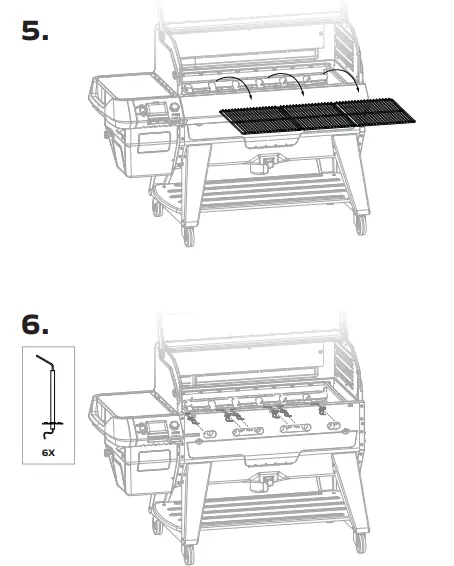 5.

6.

6X