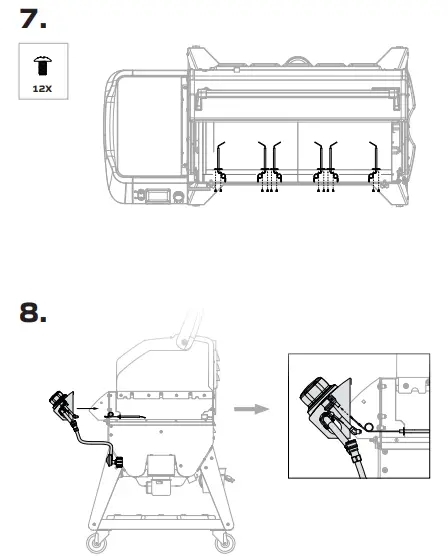 7.

12X

8.