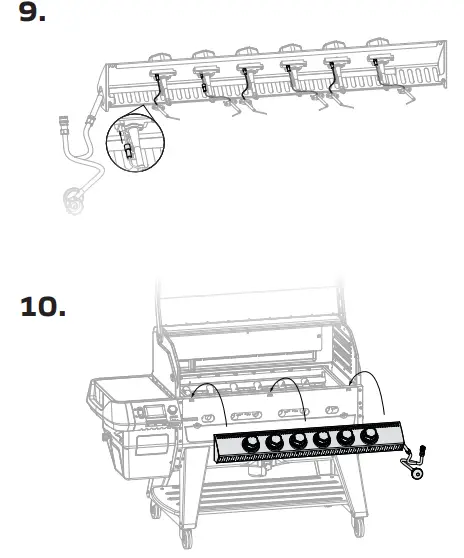 9.

10.