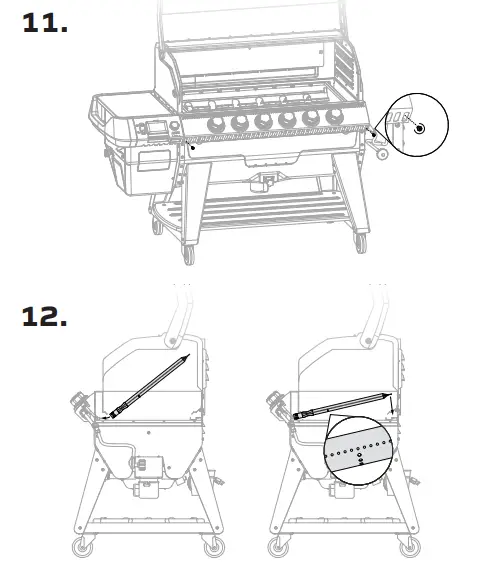 11.

12.