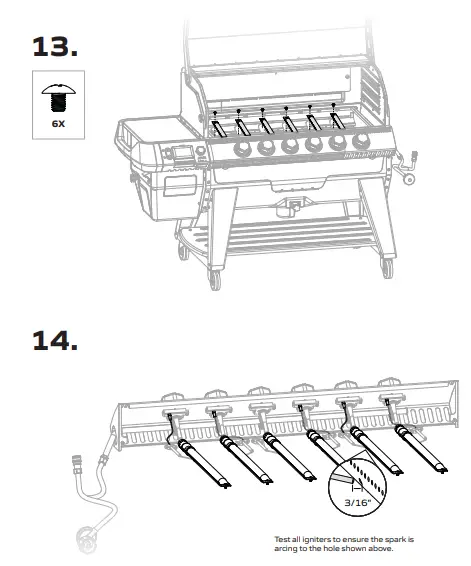 13.

6X

14.

3/16"

Test all igniters to ensure the spark is arcing to the hole shown above.