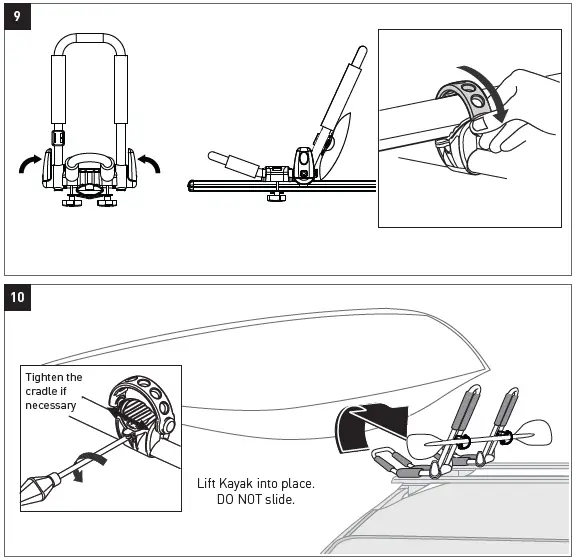 9

10

Tighten the cradle if necessary

Lift Kayak into place. DO NOT slide.