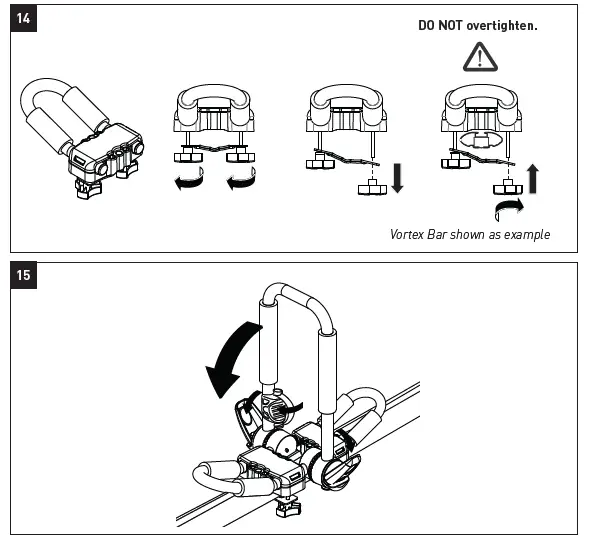 14

DO NOT overtighten.

Vortex Bar shown as example

15