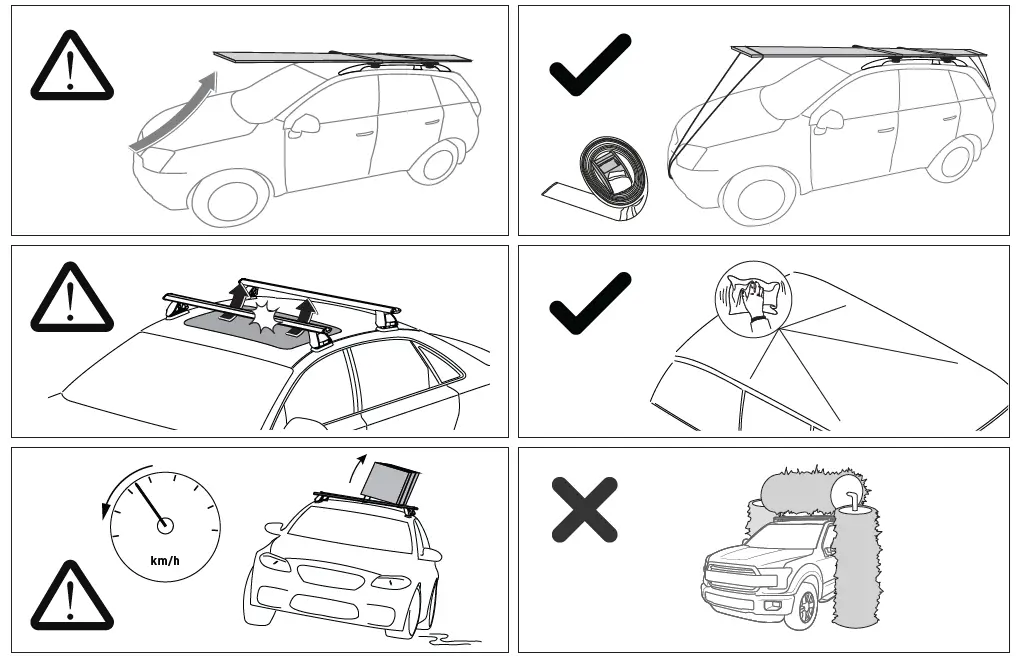 km/h