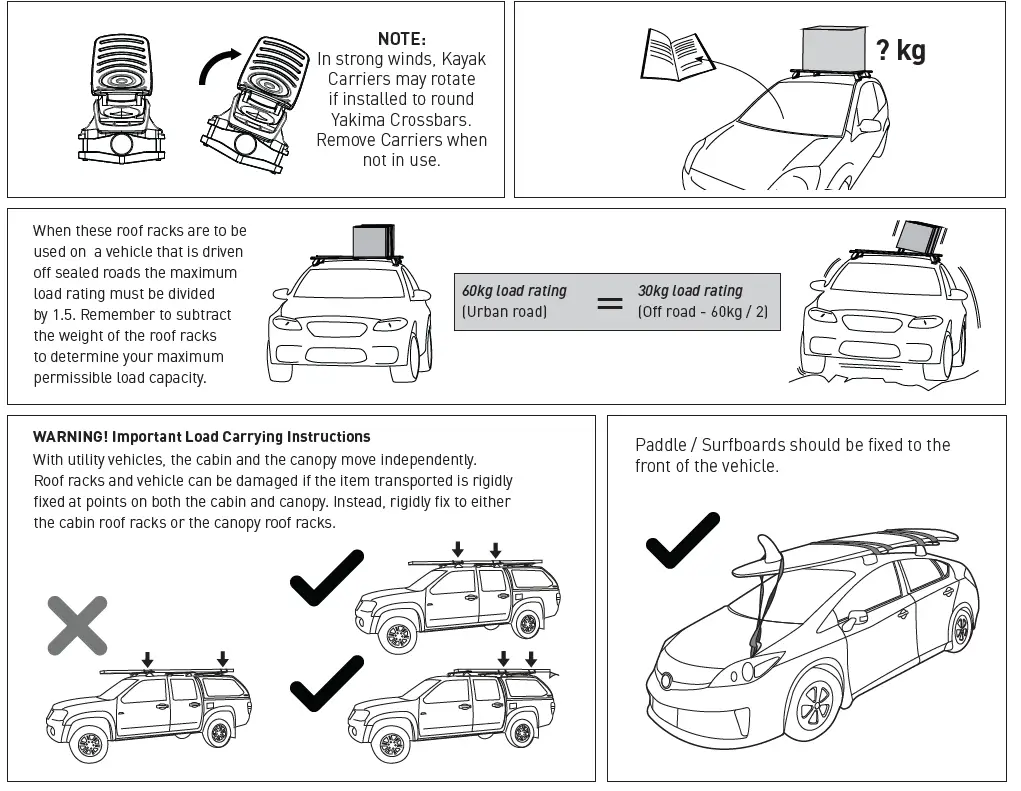 NOTE:
In strong winds, Kayak Carriers may rotate if installed to round Yakima Crossbars. Remove Carriers when not in use.

? kg

When these roof racks are to be used on a vehicle that is driven off sealed roads the maximum load rating must be divided by 1.5. Remember to subtract the weight of the roof racks to determine your maximum permissible load capacity.

60kg load rating
(Urban road)

=

30kg load rating
(Off road - 60kg / 2)

WARNING! Important Load Carrying Instructions
With utility vehicles, the cabin and the canopy move independently. Roof racks and vehicle can be damaged if the item transported is rigidly fixed at points on both the cabin and canopy. Instead, rigidly fix to either the cabin roof racks or the canopy roof racks.

Paddle / Surfboards should be fixed to the front of the vehicle.