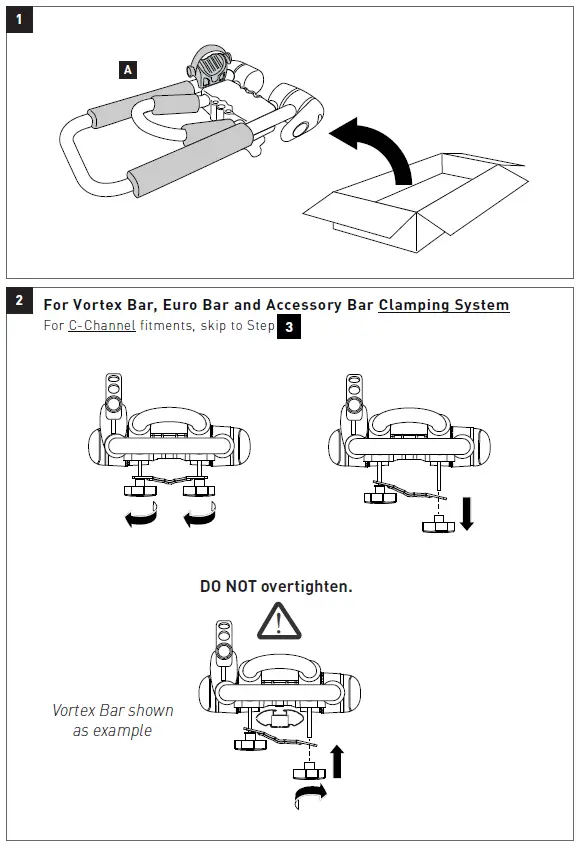 1

A

2 For Vortex Bar, Euro Bar and Accessory Bar Clamping System

For C-Channel fitments, skip to Step 3

DO NOT overtighten.

Vortex Bar shown as example