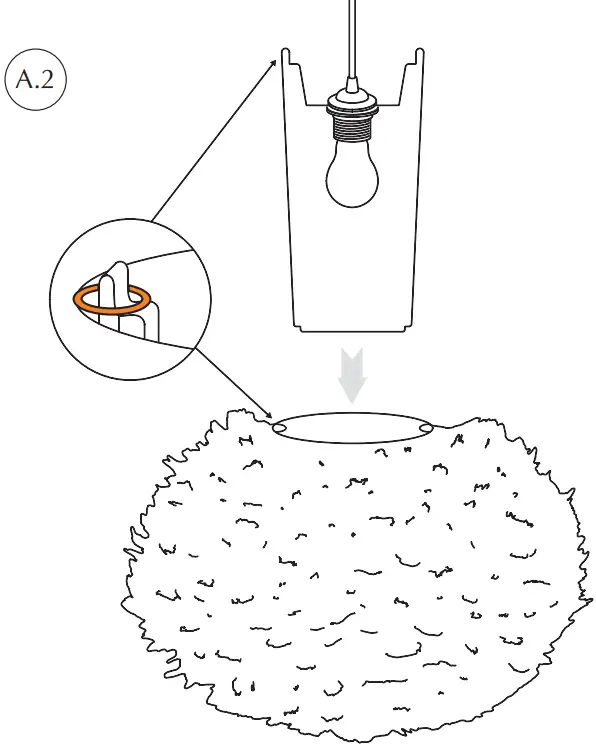 A.2