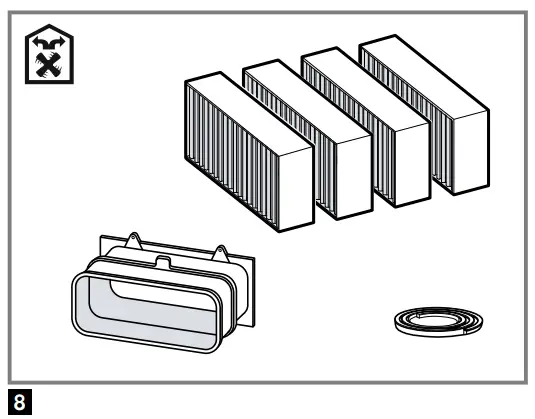 8