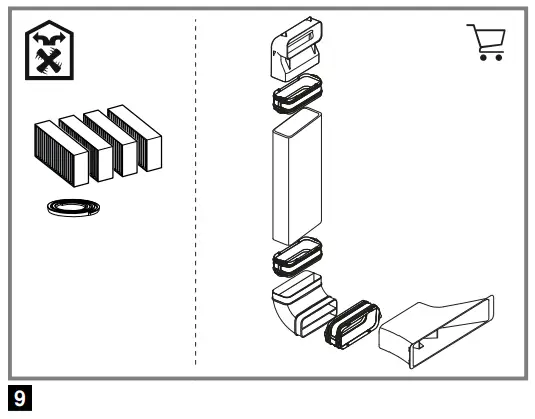 9