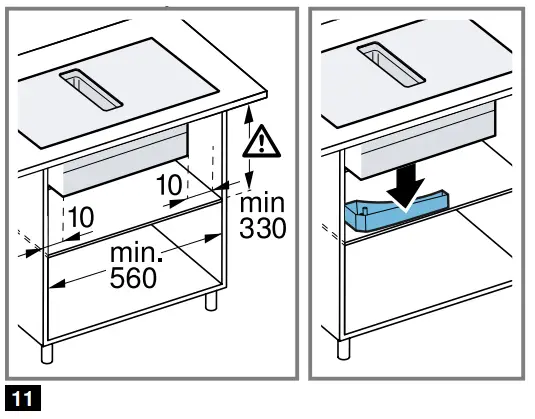 10

10

min
330

min.
560

11