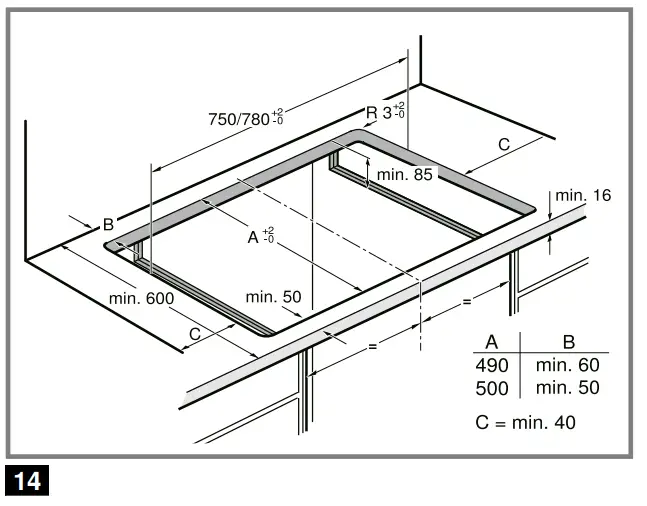 $750/780^{+2}_{-0}$

$R\ 3^{+2}_{-0}$

C

min. 85

min. 16

B

$A^{+2}_{-0}$

min. 600

min. 50

C

=

=

| A | B |
|---|---|
| 490 | min. 60 |
| 500 | min. 50 |

C = min. 40

14