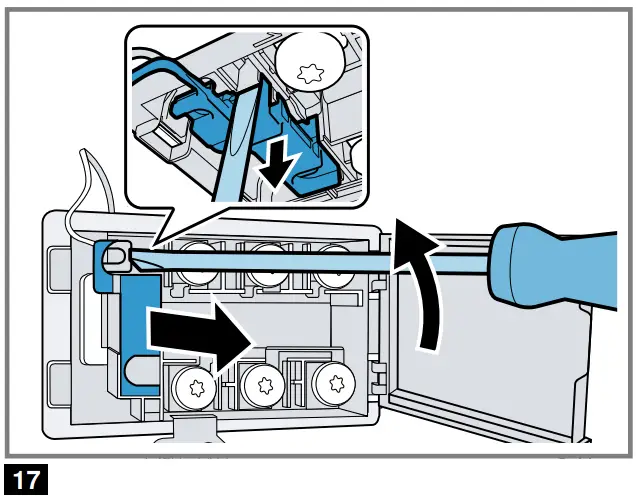 17