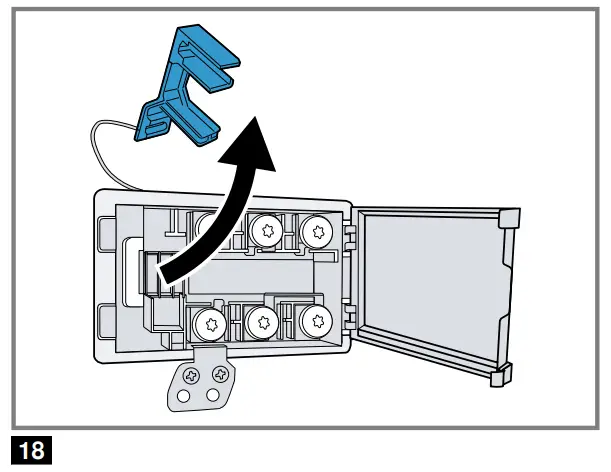 18