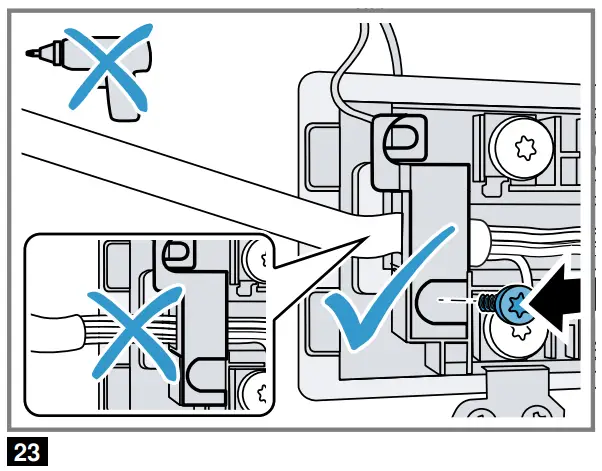 23