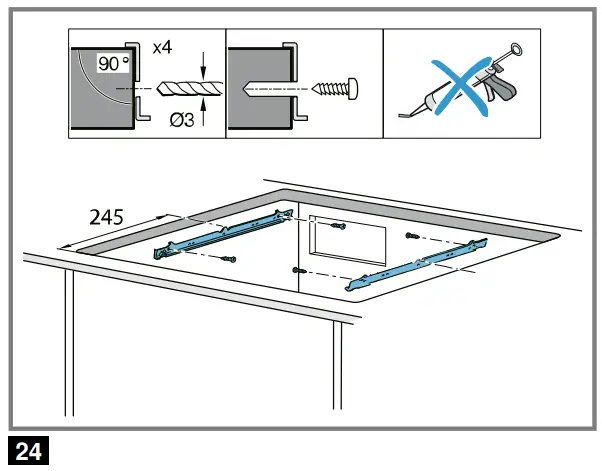 90°
x4
Ø3
245
24