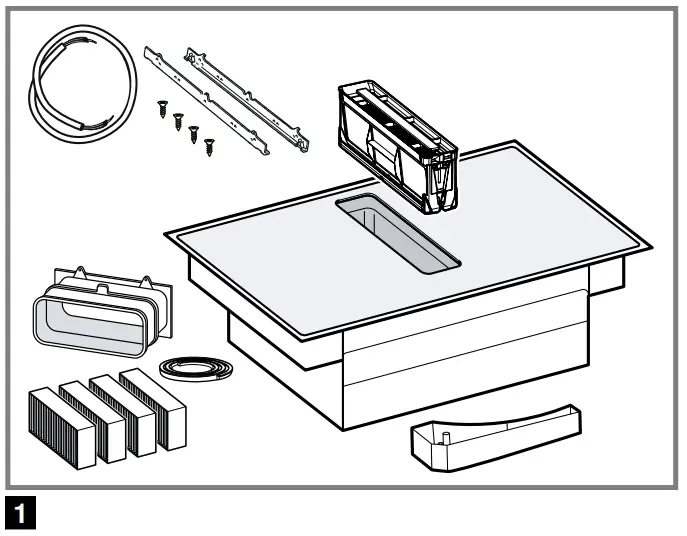 1