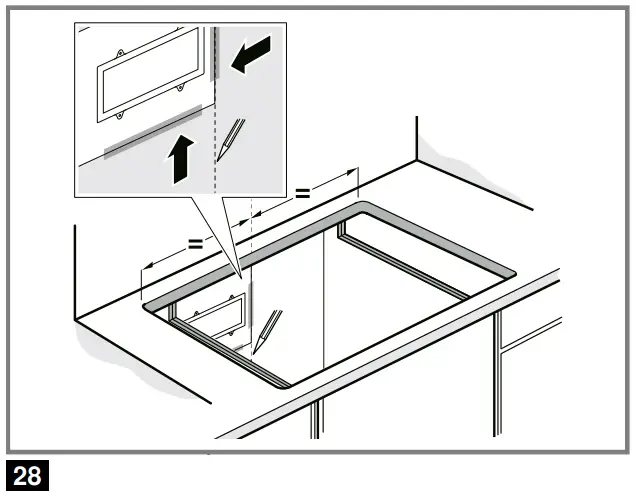 =

=

28