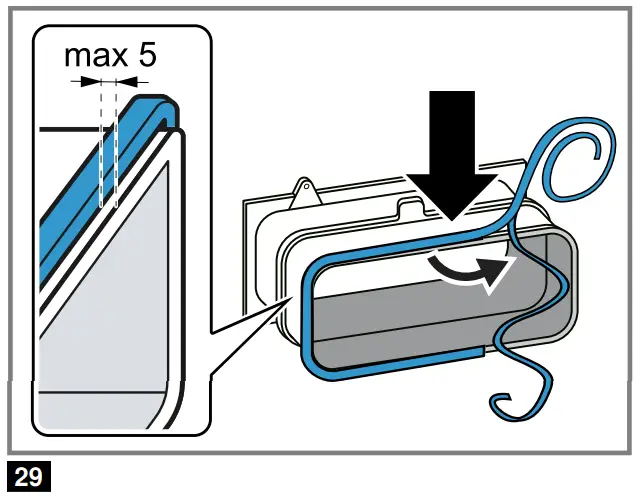 max 5

29