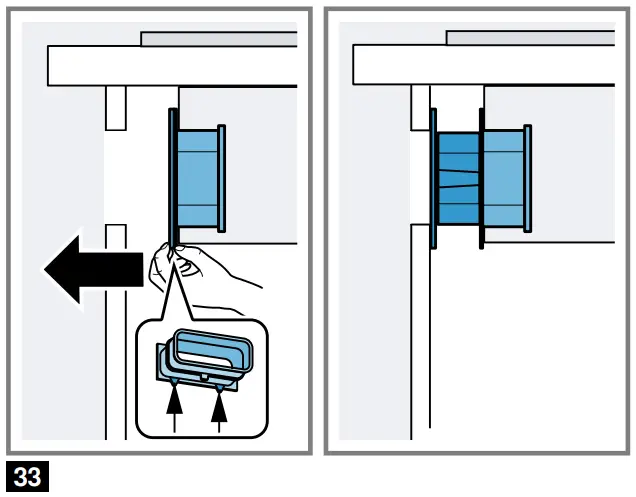 33