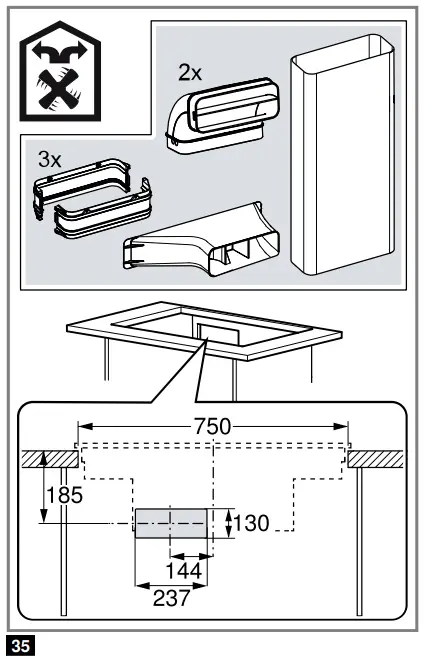 2x

3x

750

185

130

144

237

35