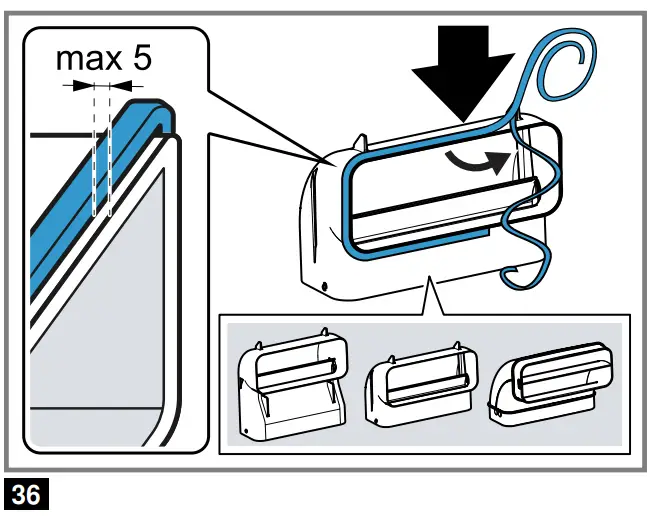 max 5

36