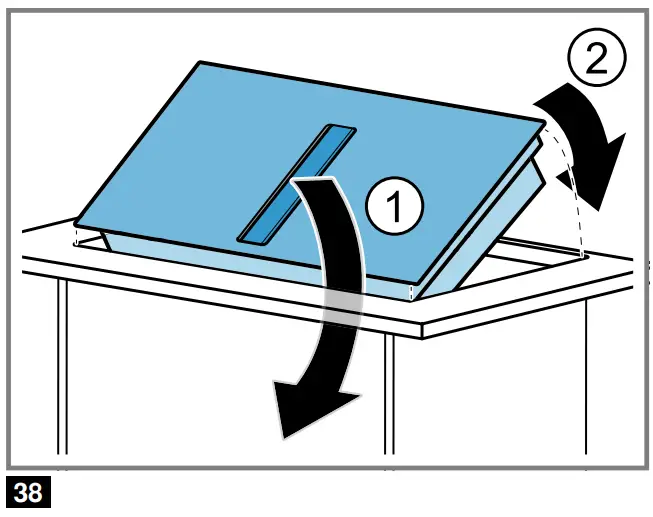 2

1

38