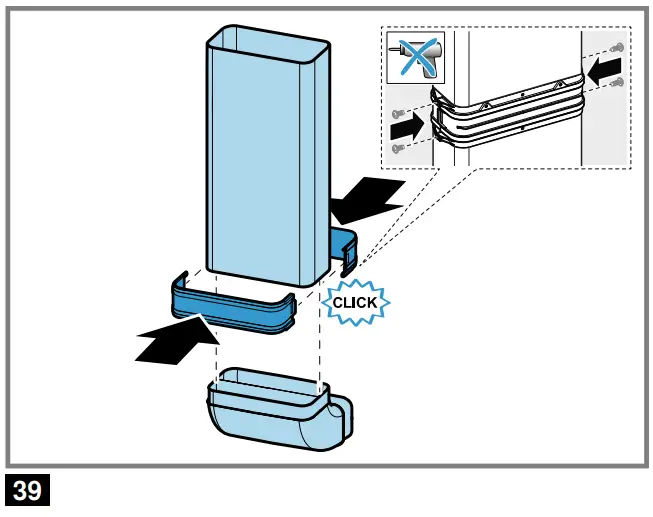 CLICK

39