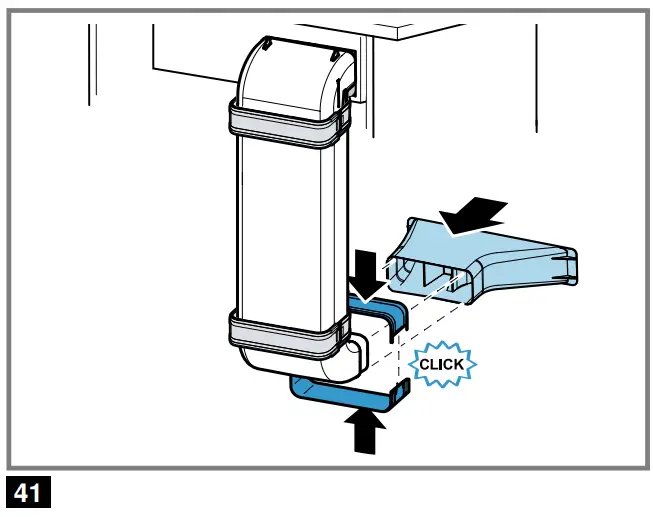 CLICK

41