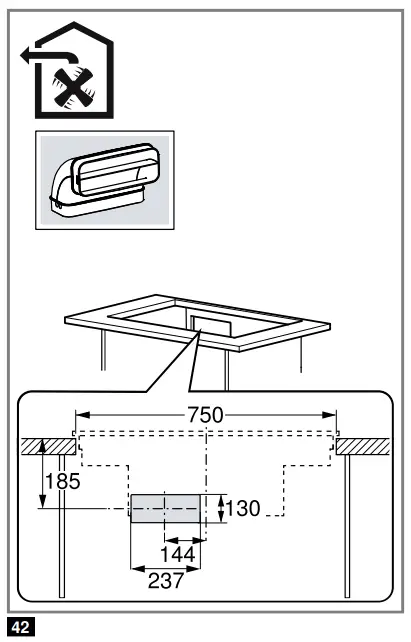 750

185

130

144

237

42