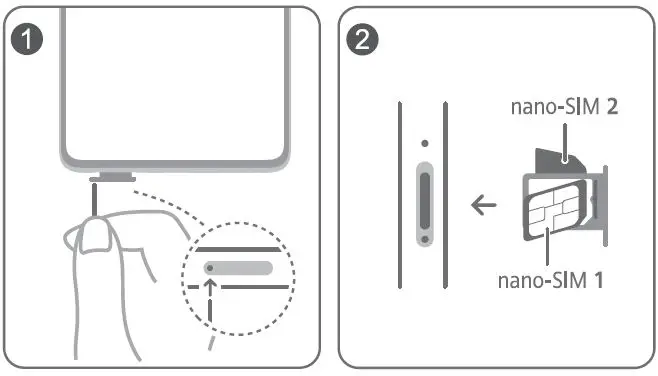 1

2

nano-SIM 2

nano-SIM 1