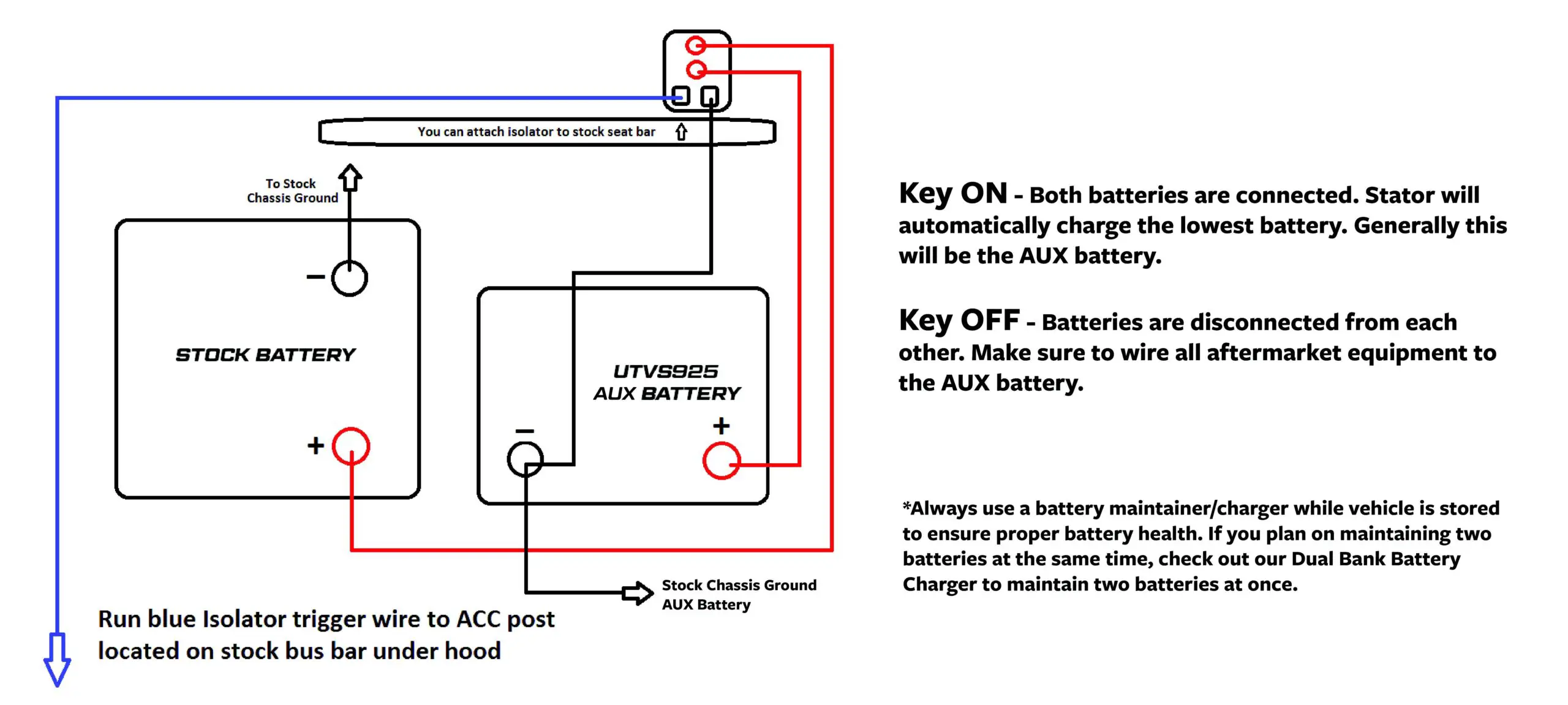 You can attach isolator to stock seat bar

To Stock Chassis Ground

−

STOCK BATTERY

+

UTVS925 AUX BATTERY

−

+

Stock Chassis Ground AUX Battery

Run blue Isolator trigger wire to ACC post located on stock bus bar under hood

Key ON - Both batteries are connected. Stator will automatically charge the lowest battery. Generally this will be the AUX battery.

Key OFF - Batteries are disconnected from each other. Make sure to wire all aftermarket equipment to the AUX battery.

*Always use a battery maintainer/charger while vehicle is stored to ensure proper battery health. If you plan on maintaining two batteries at the same time, check out our Dual Bank Battery Charger to maintain two batteries at once.