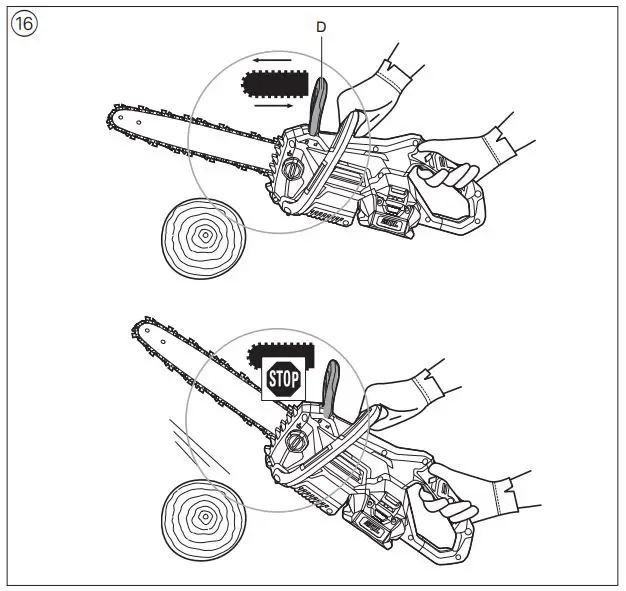 16

D

STOP