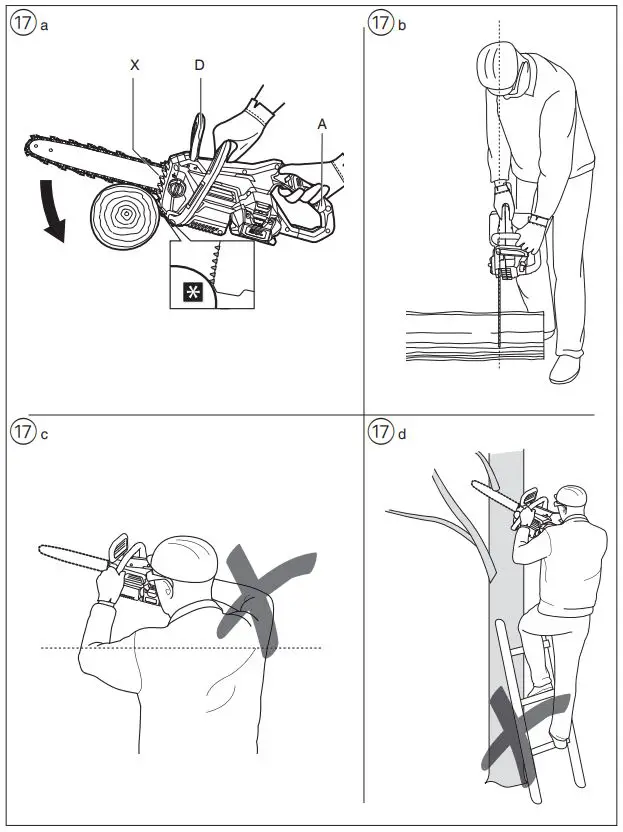 17 a

X

D

A

17 b

17 c

17 d