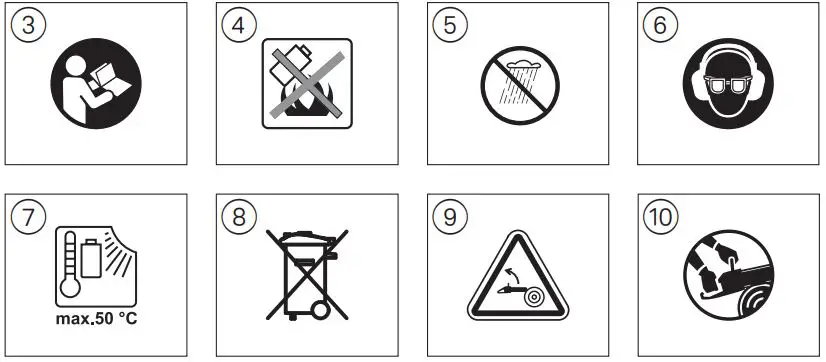 3

4

5

6

7

max.50 °C

8

9

10