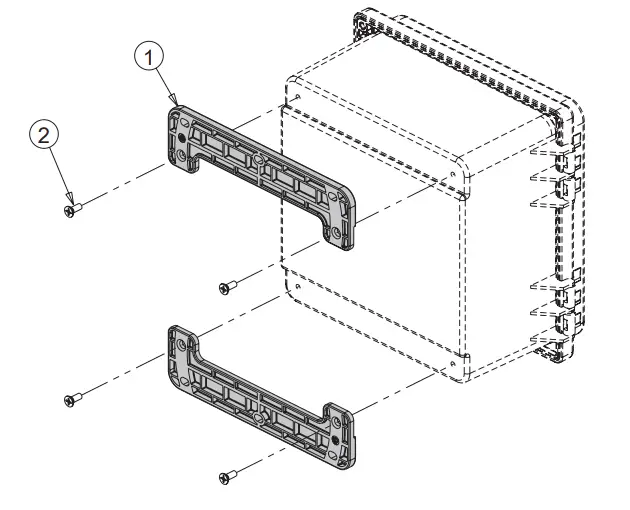 1
2