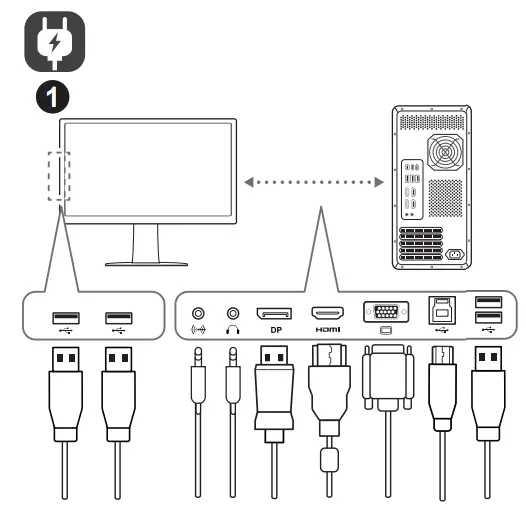 1

DP

HDMI