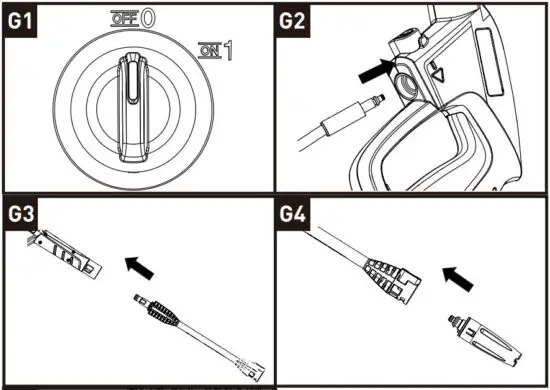 G1

OFF 0

ON 1

G2

G3

G4