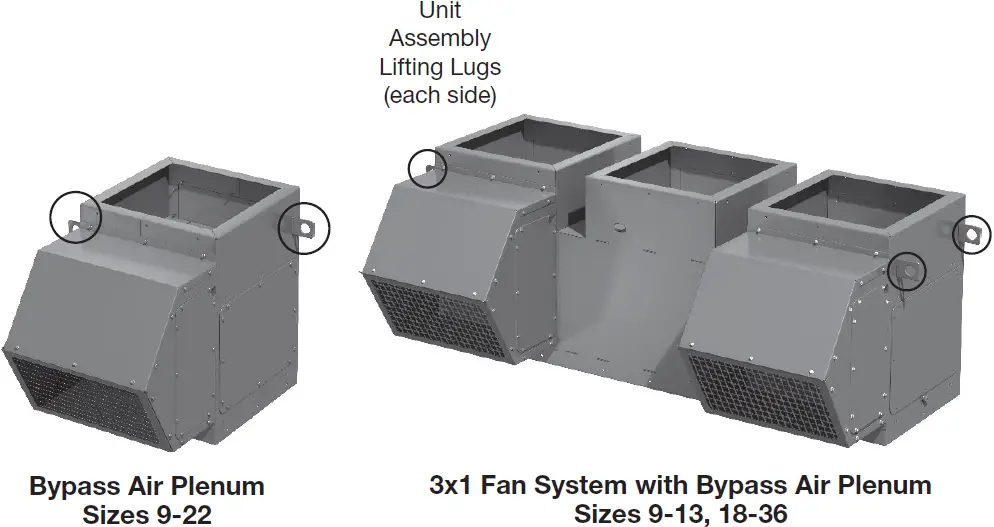 Unit Assembly Lifting Lugs (each side)

Bypass Air Plenum
Sizes 9-22

3x1 Fan System with Bypass Air Plenum
Sizes 9-13, 18-36