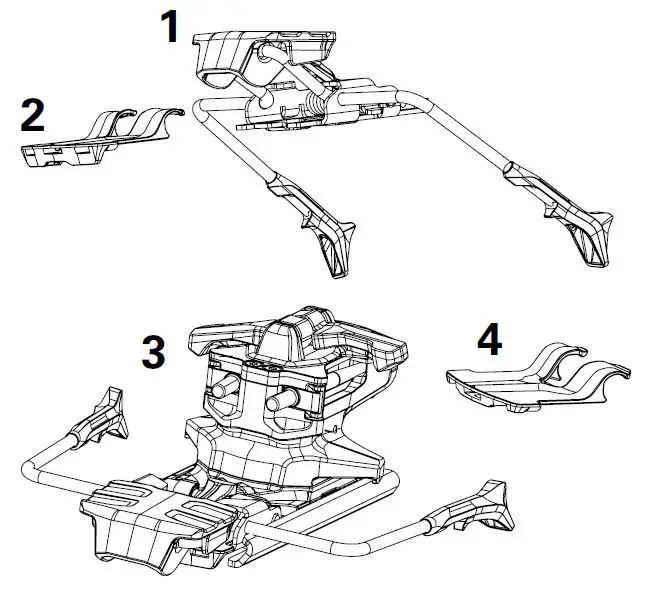 1

2

3

4