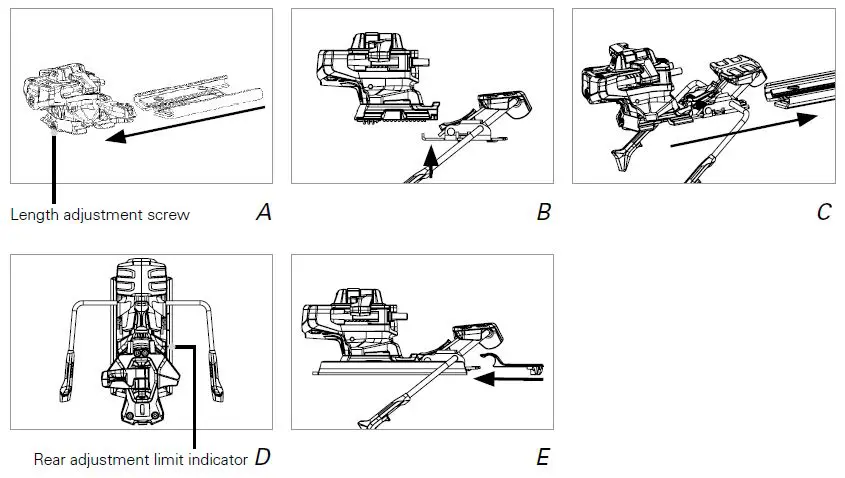 Length adjustment screw A

B

C

Rear adjustment limit indicator D

E