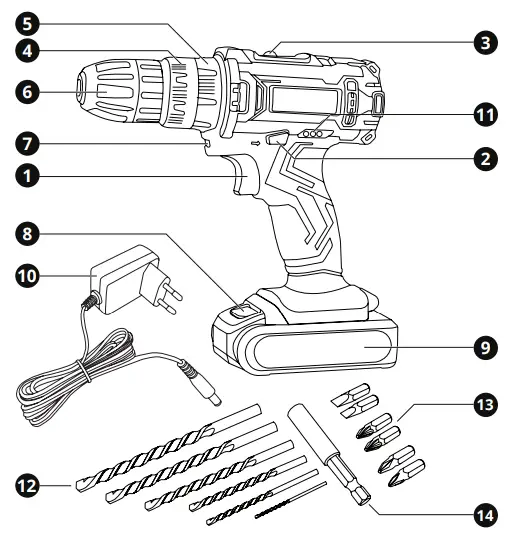 5
4
6
7
1
8
10
12
3
11
2
9
13
14