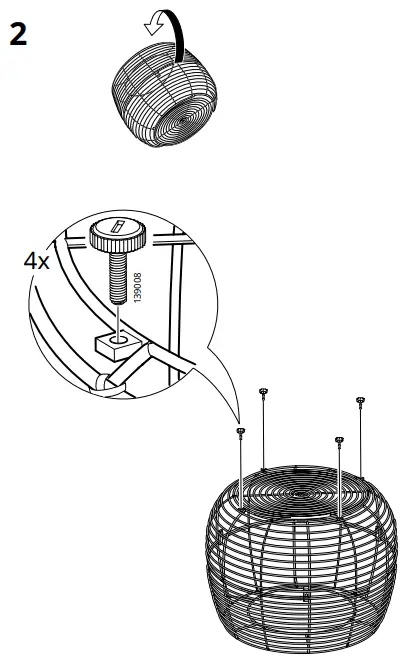 2

4x

139008