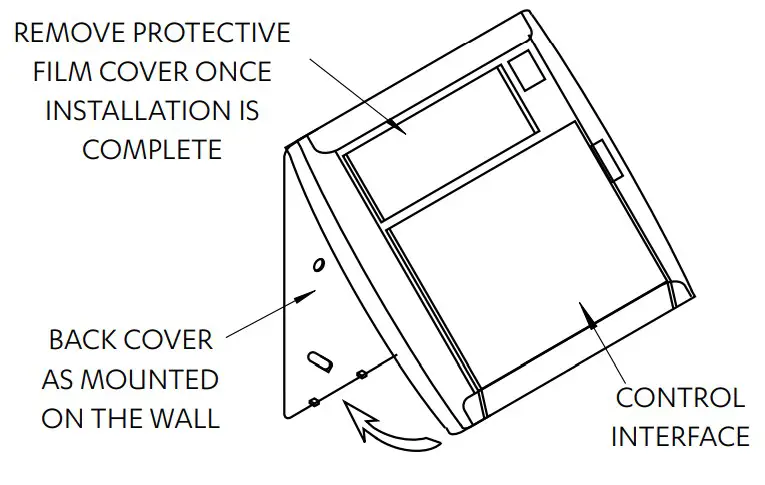 REMOVE PROTECTIVE FILM COVER ONCE INSTALLATION IS COMPLETE

BACK COVER AS MOUNTED ON THE WALL

CONTROL INTERFACE