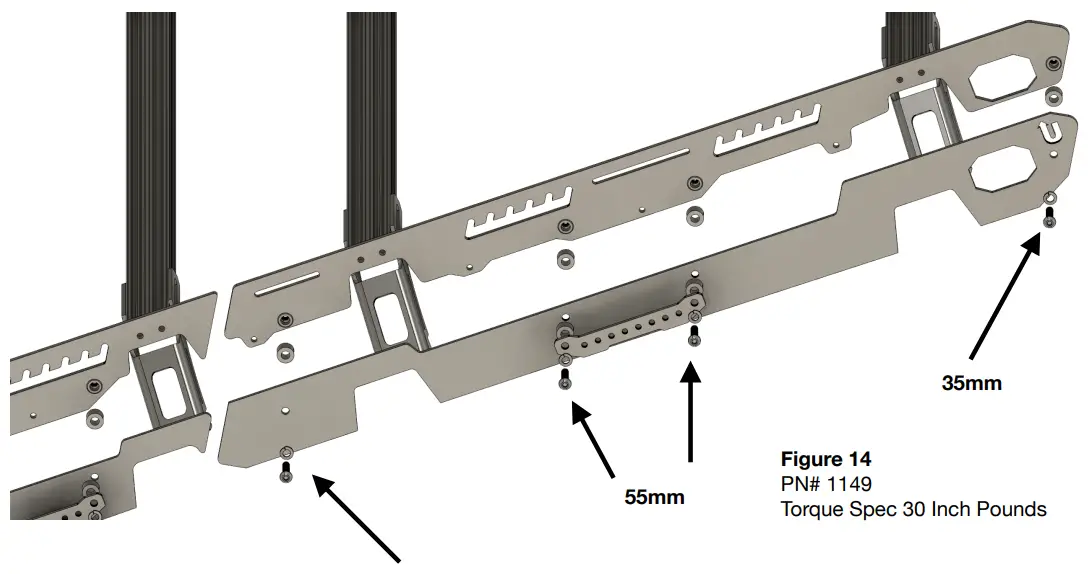 35mm

55mm

Figure 14
PN# 1149
Torque Spec 30 Inch Pounds