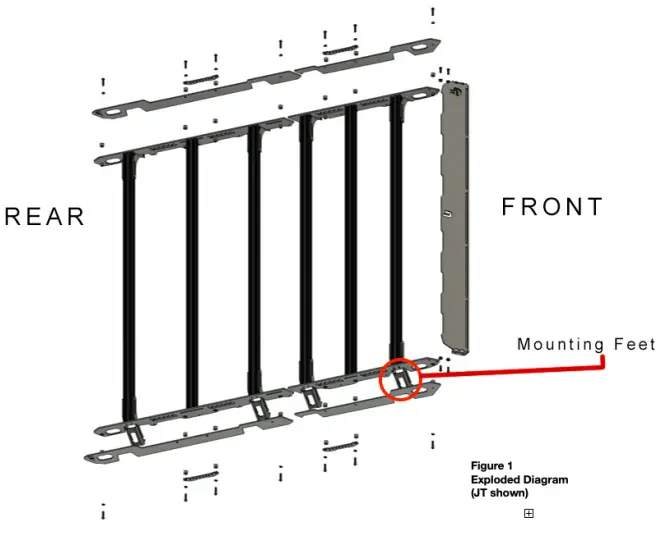 REAR

FRONT

Mounting Feet

Figure 1
Exploded Diagram
(JT shown)