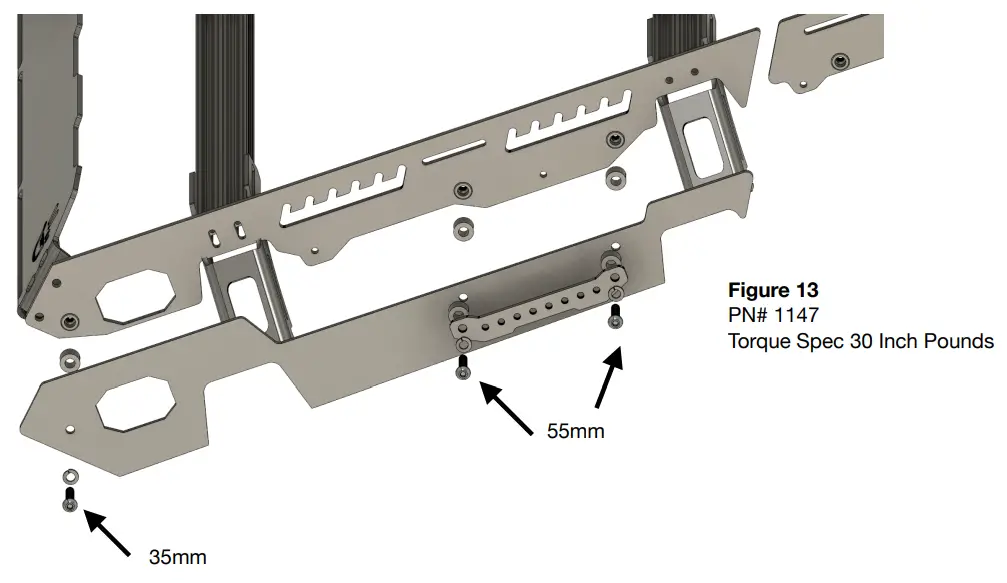 Figure 13
PN# 1147
Torque Spec 30 Inch Pounds

55mm

35mm