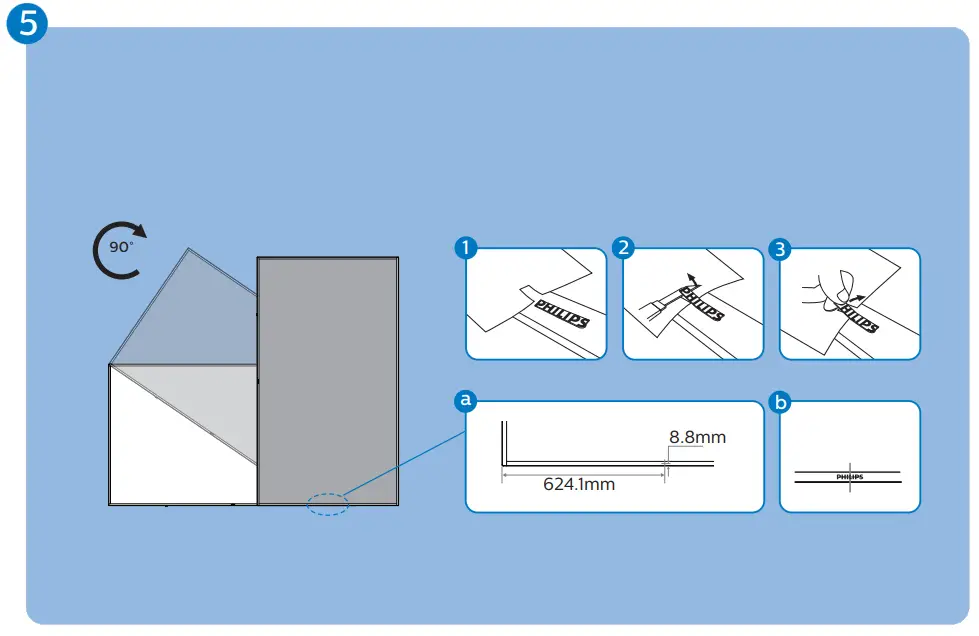 5

90°

1
PHILIPS

2
PHILIPS

3
PHILIPS

a
8.8mm
624.1mm

b
PHILIPS