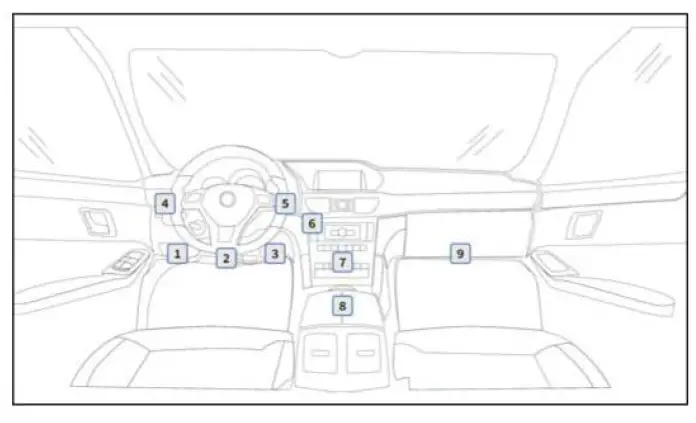 4
5
6
1
2
3
7
9
8